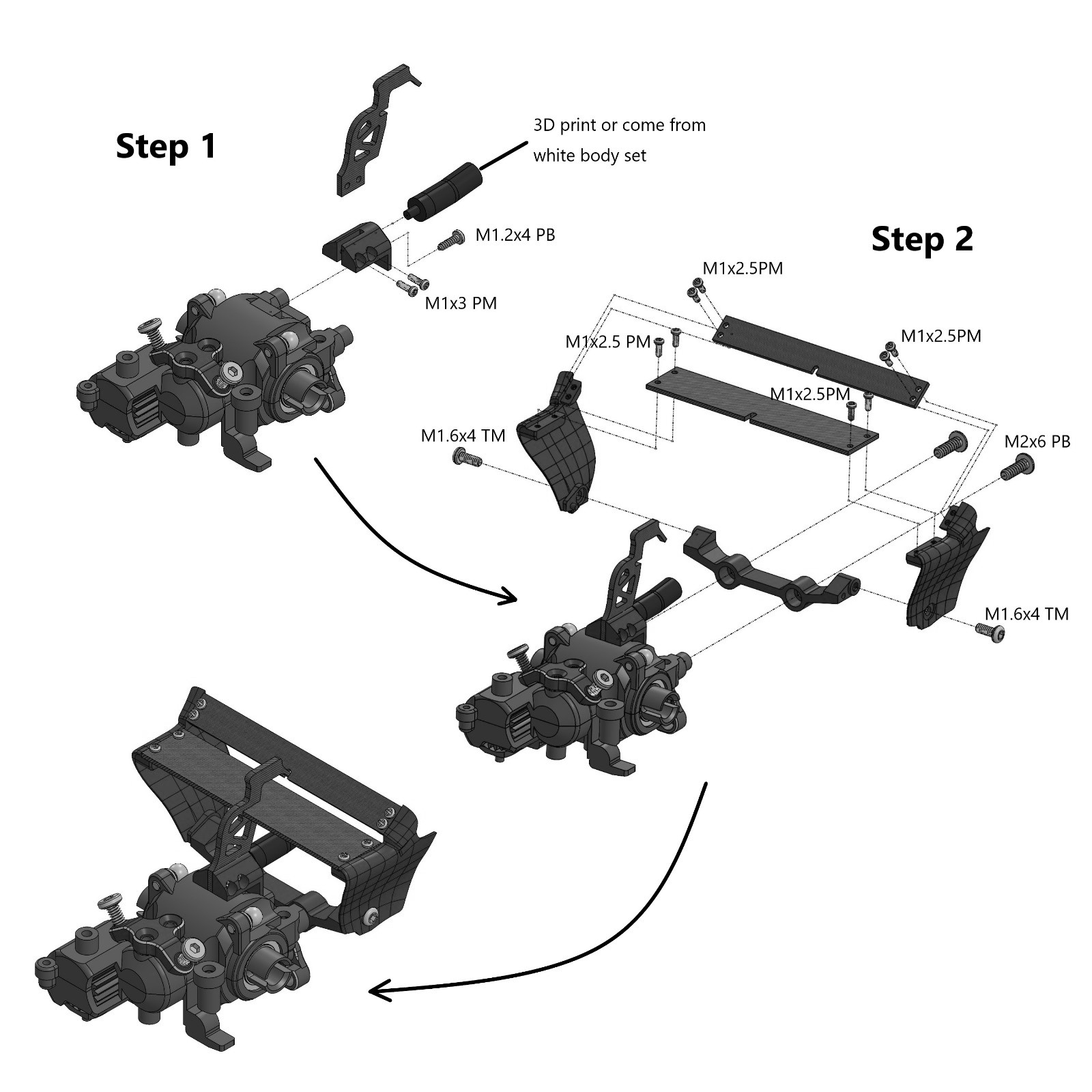 Step 1

3D print or come from white body set

M1.2x4 PB

M1x3 PM

Step 2

M1x2.5PM

M1x2.5 PM

M1x2.5PM

M1x2.5PM

M1.6x4 TM

M2x6 PB

M1.6x4 TM