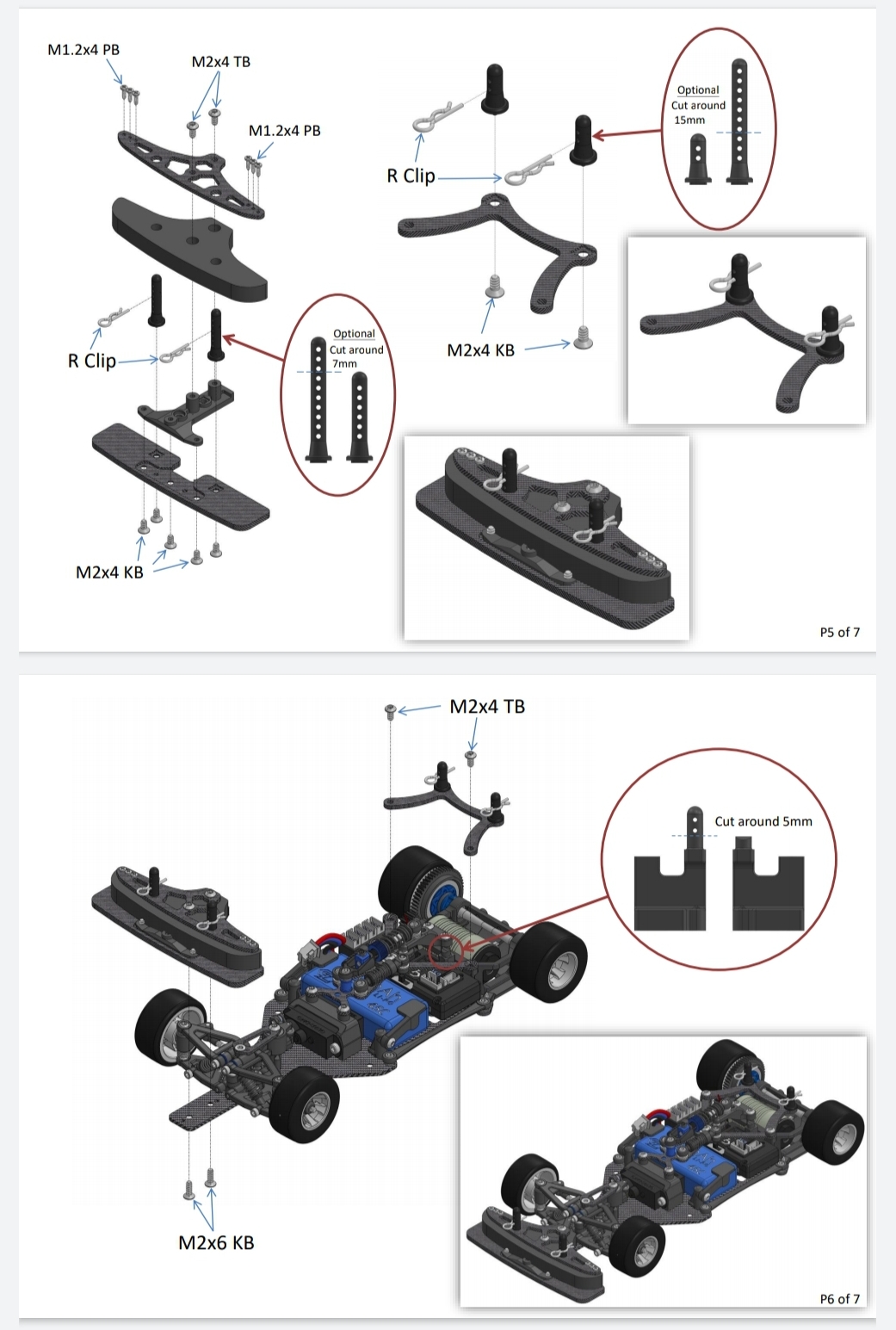 M1.2x4 PB

M2x4 TB

M1.2x4 PB

R Clip

Optional
Cut around
7mm

M2x4 KB

R Clip

Optional
Cut around
15mm

M2x4 KB

P5 of 7

M2x4 TB

Cut around 5mm

M2x6 KB

P6 of 7