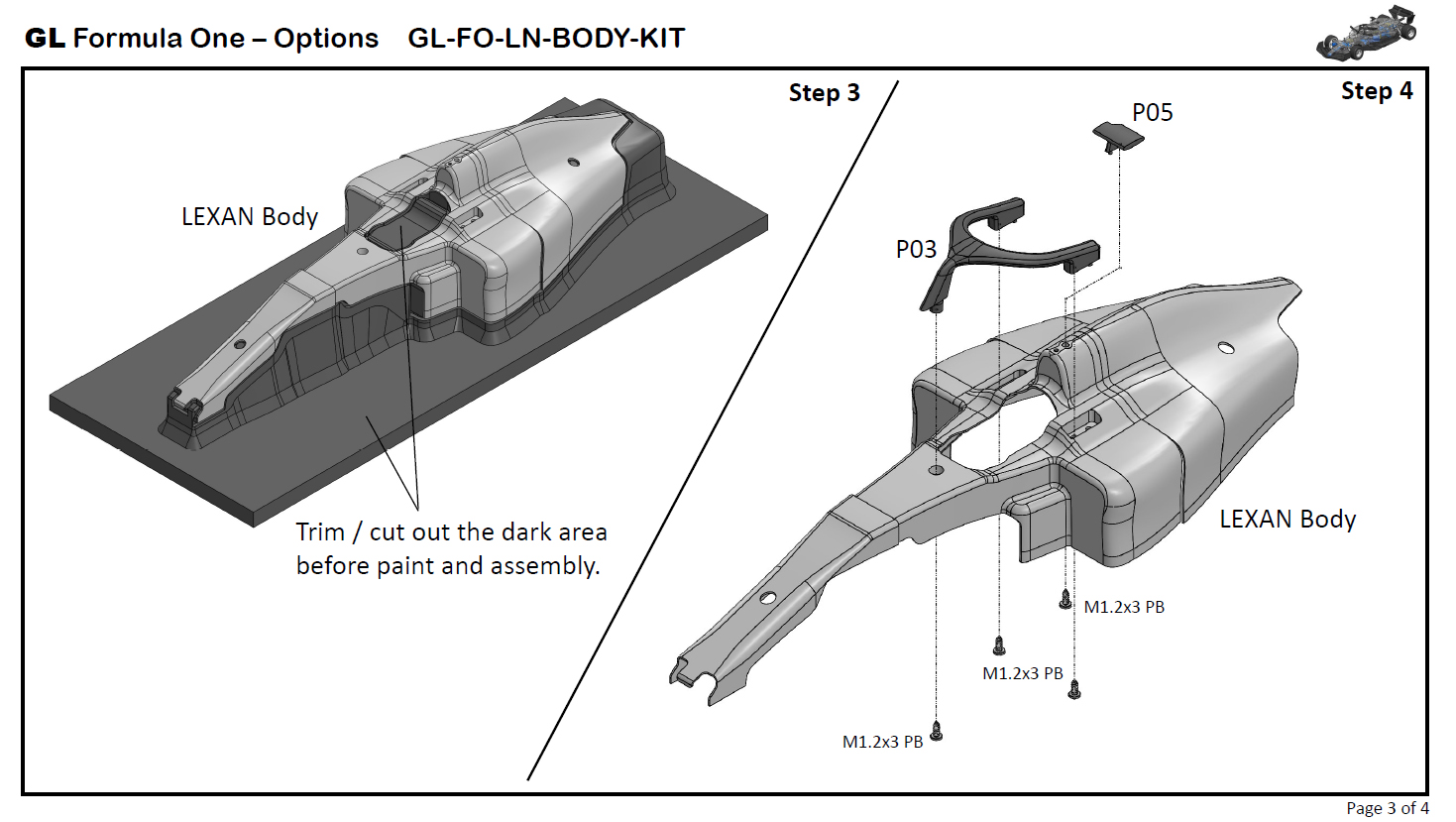 GL Formula One – Options GL-FO-LN-BODY-KIT

Step 3

LEXAN Body

Trim / cut out the dark area before paint and assembly.

Step 4

P05

P03

LEXAN Body

M1.2x3 PB

M1.2x3 PB

M1.2x3 PB

Page 3 of 4